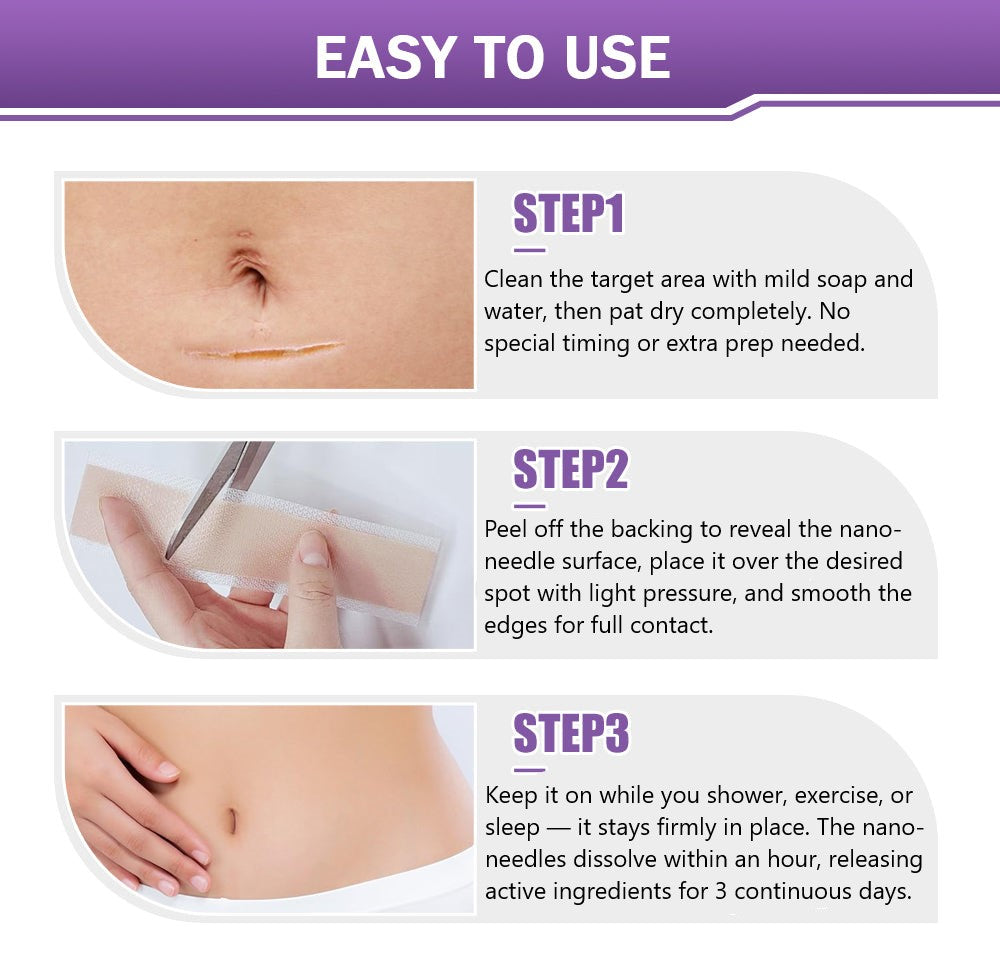 EASY TO USE

STEP1

Clean the target area with mild soap and water, then pat dry completely. No special timing or extra prep needed.

STEP2

Peel off the backing to reveal the nano-needle surface, place it over the desired spot with light pressure, and smooth the edges for full contact.

STEP3

Keep it on while you shower, exercise, or sleep — it stays firmly in place. The nano-needles dissolve within an hour, releasing active ingredients for 3 continuous days.